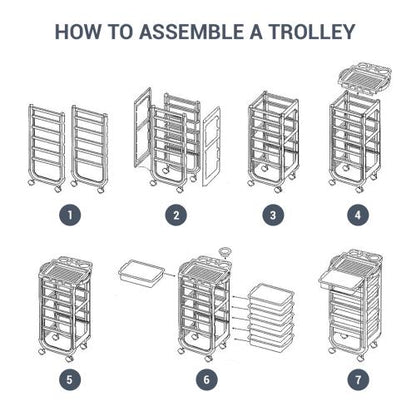 HOW TO ASSEMBLE A TROLLEY

1

2

3

4

5

6

7