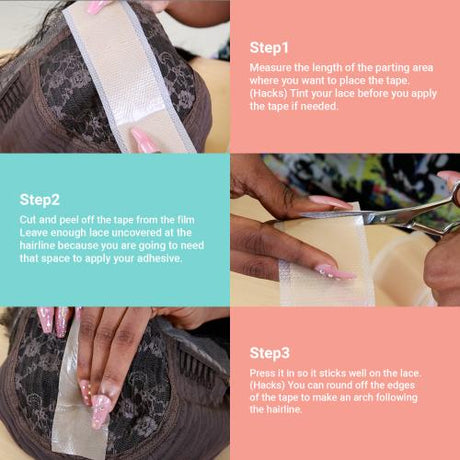 Step1

Measure the length of the parting area where you want to place the tape. (Hacks) Tint your lace before you apply the tape if needed.

Step2

Cut and peel off the tape from the film Leave enough lace uncovered at the hairline because you are going to need that space to apply your adhesive.

Step3

Press it in so it sticks well on the lace. (Hacks) You can round off the edges of the tape to make an arch following the hairline.