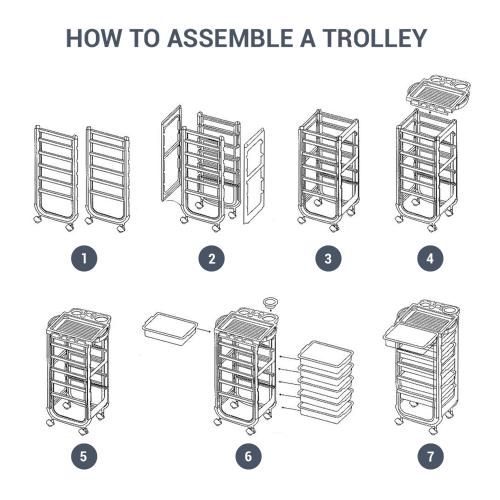 HOW TO ASSEMBLE A TROLLEY

1

2

3

4

5

6

7