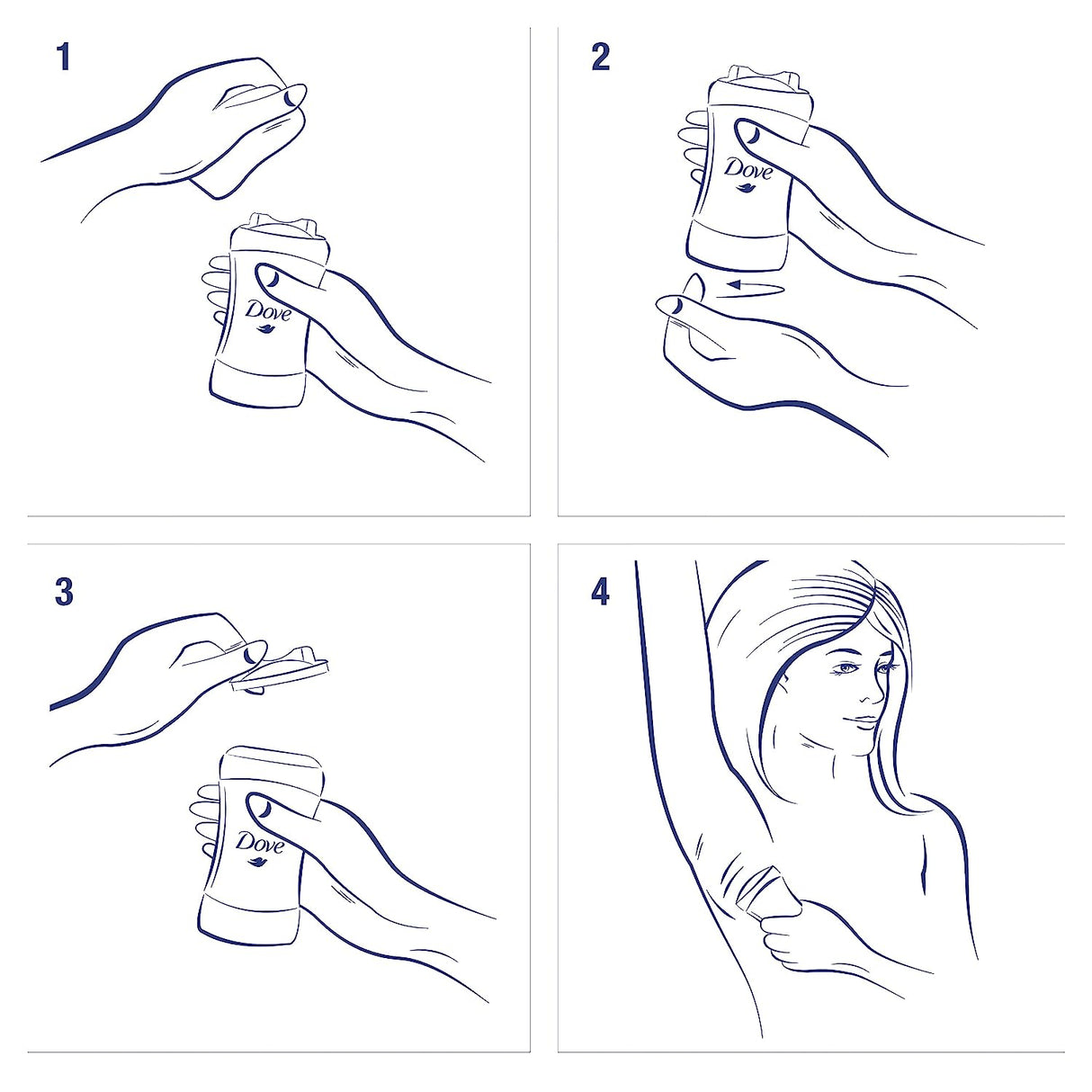 1

Dove

2

Dove

3

Dove

4