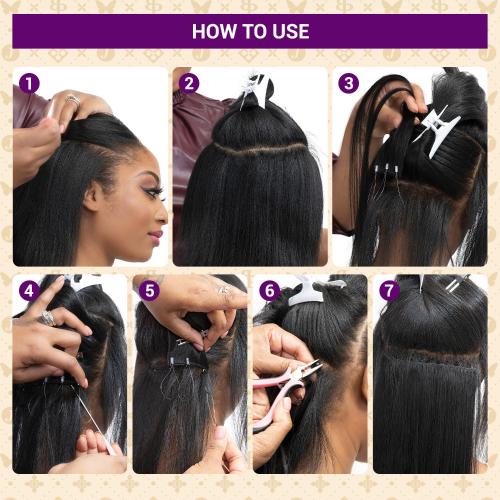 HOW TO USE

1

2

3

4

5

6

7